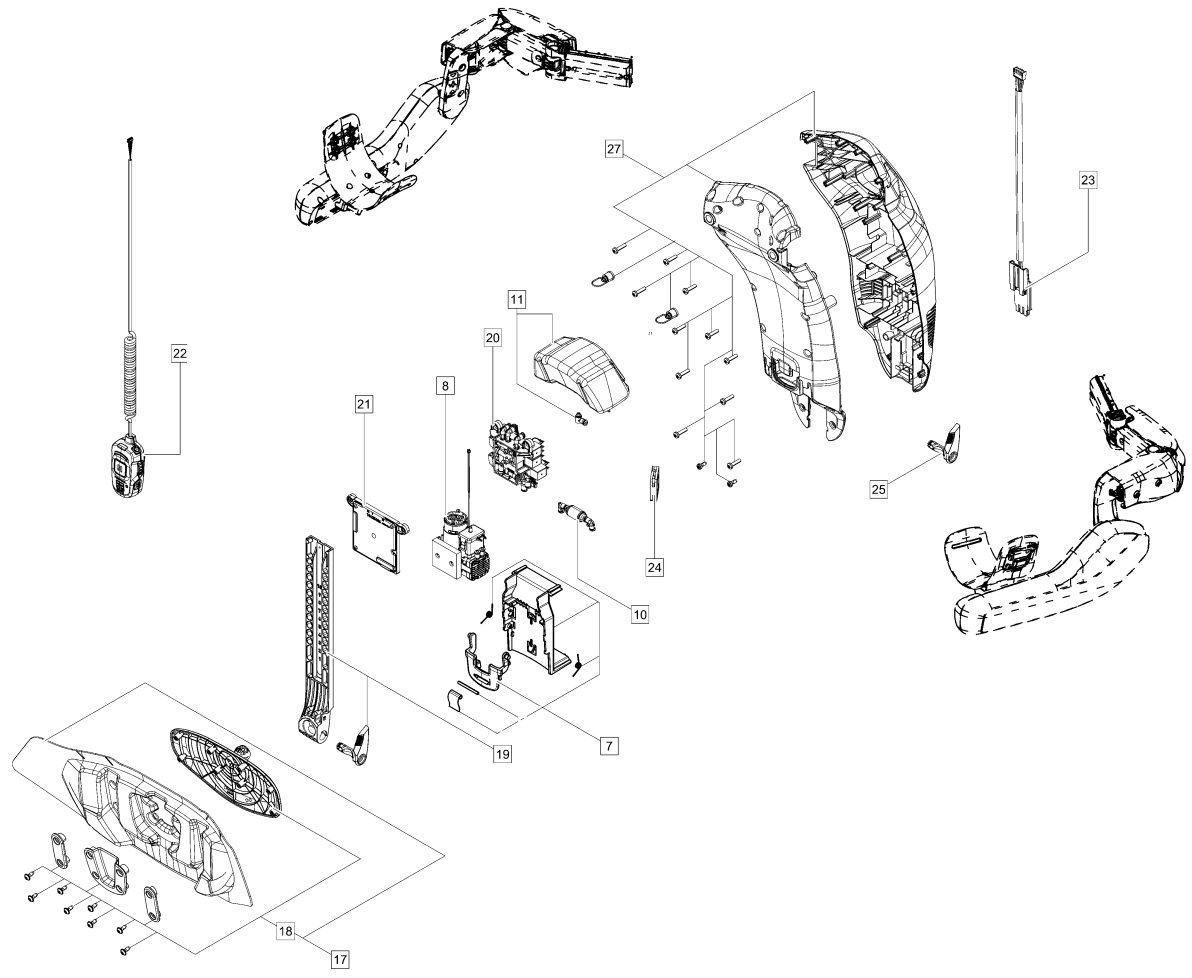 27
23
11
20
22
8
21
25
24
10
7
19
18
17